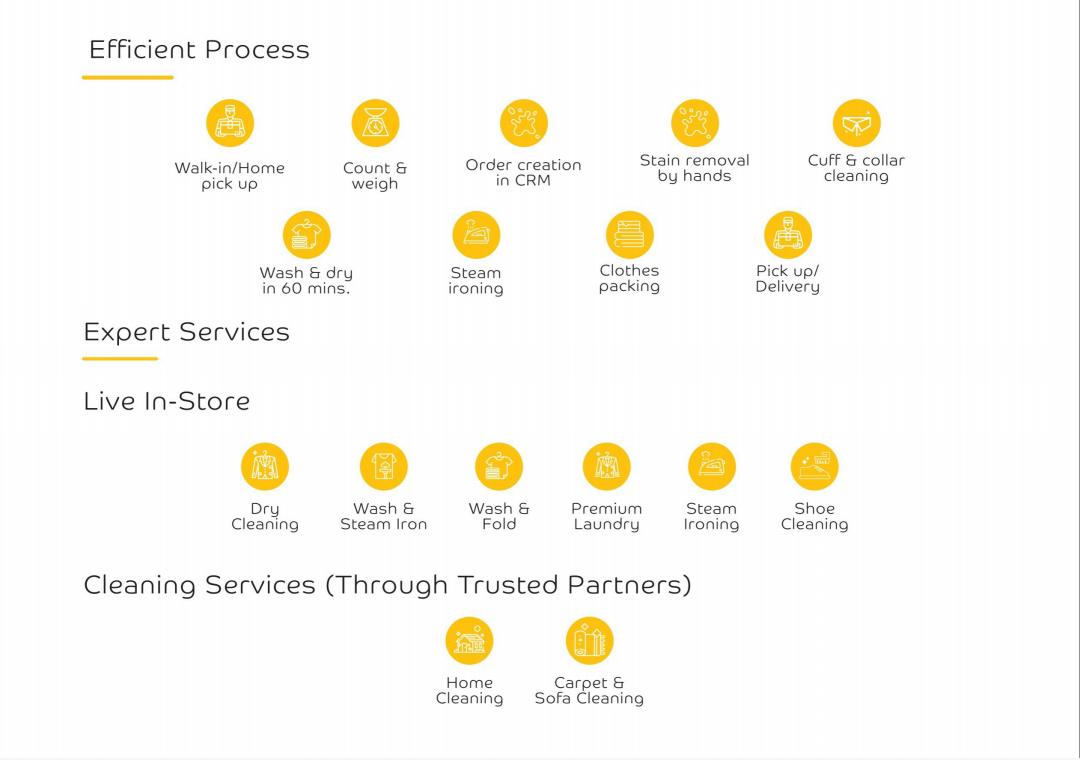 Efficient Process

Walk-in/Home pick up

Count & weigh

Order creation in CRM

Stain removal by hands

Cuff & collar cleaning

Wash & dry in 60 mins.

Steam ironing

Clothes packing

Pick up/ Delivery

Expert Services

Live In-Store

Dry Cleaning

Wash & Steam Iron

Wash & Fold

Premium Laundry

Steam Ironing

Shoe Cleaning

Cleaning Services (Through Trusted Partners)

Home Cleaning

Carpet & Sofa Cleaning